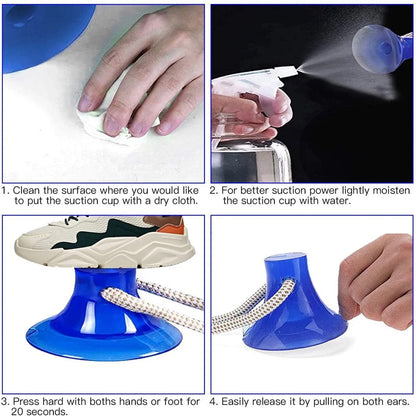 1. Clean the surface where you would like to put the suction cup with a dry cloth.

2. For better suction power lightly moisten the suction cup with water.

3. Press hard with boths hands or foot for 20 seconds.

4. Easily release it by pulling on both ears.