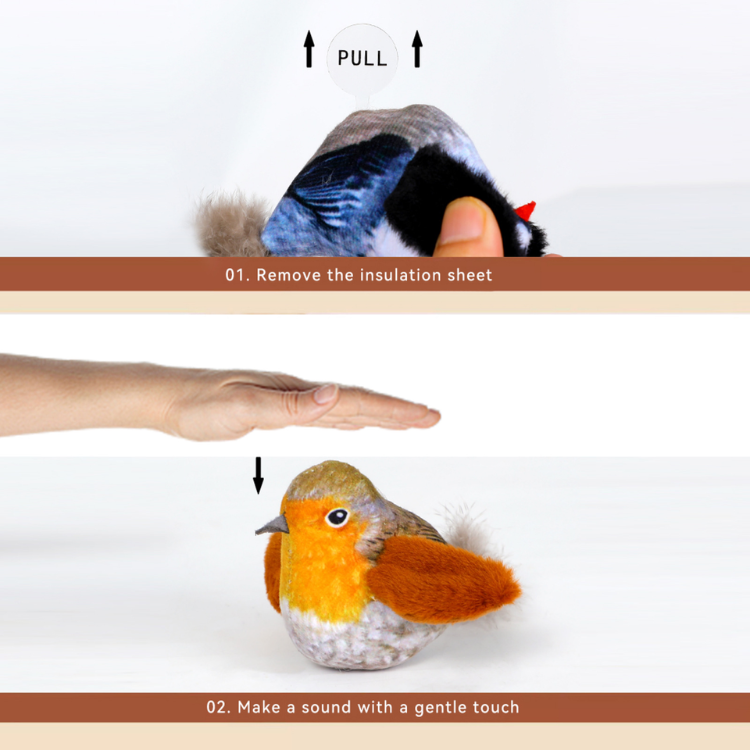 PULL

01. Remove the insulation sheet

02. Make a sound with a gentle touch